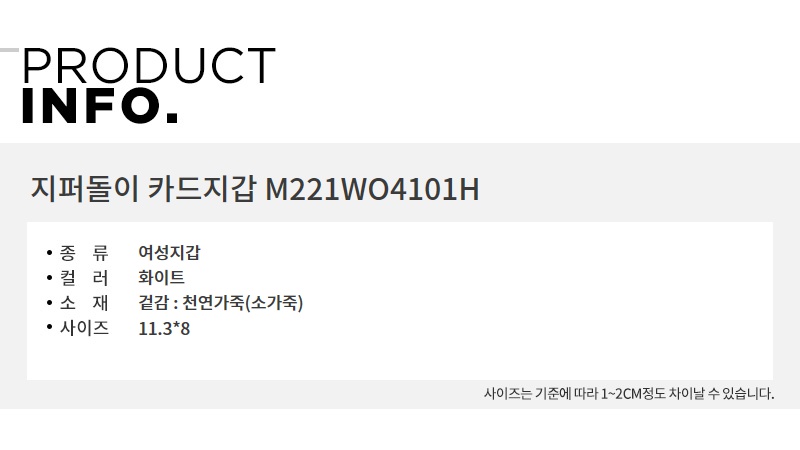 PRODUCT
INFO.

지퍼돌이 카드지갑 M221WO4101H

• 종 류 여성지갑
• 컬 러 화이트
• 소 재 겉감 : 천연가죽(소가죽)
• 사이즈 11.3*8

사이즈는 기준에 따라 1~2CM정도 차이날 수 있습니다.